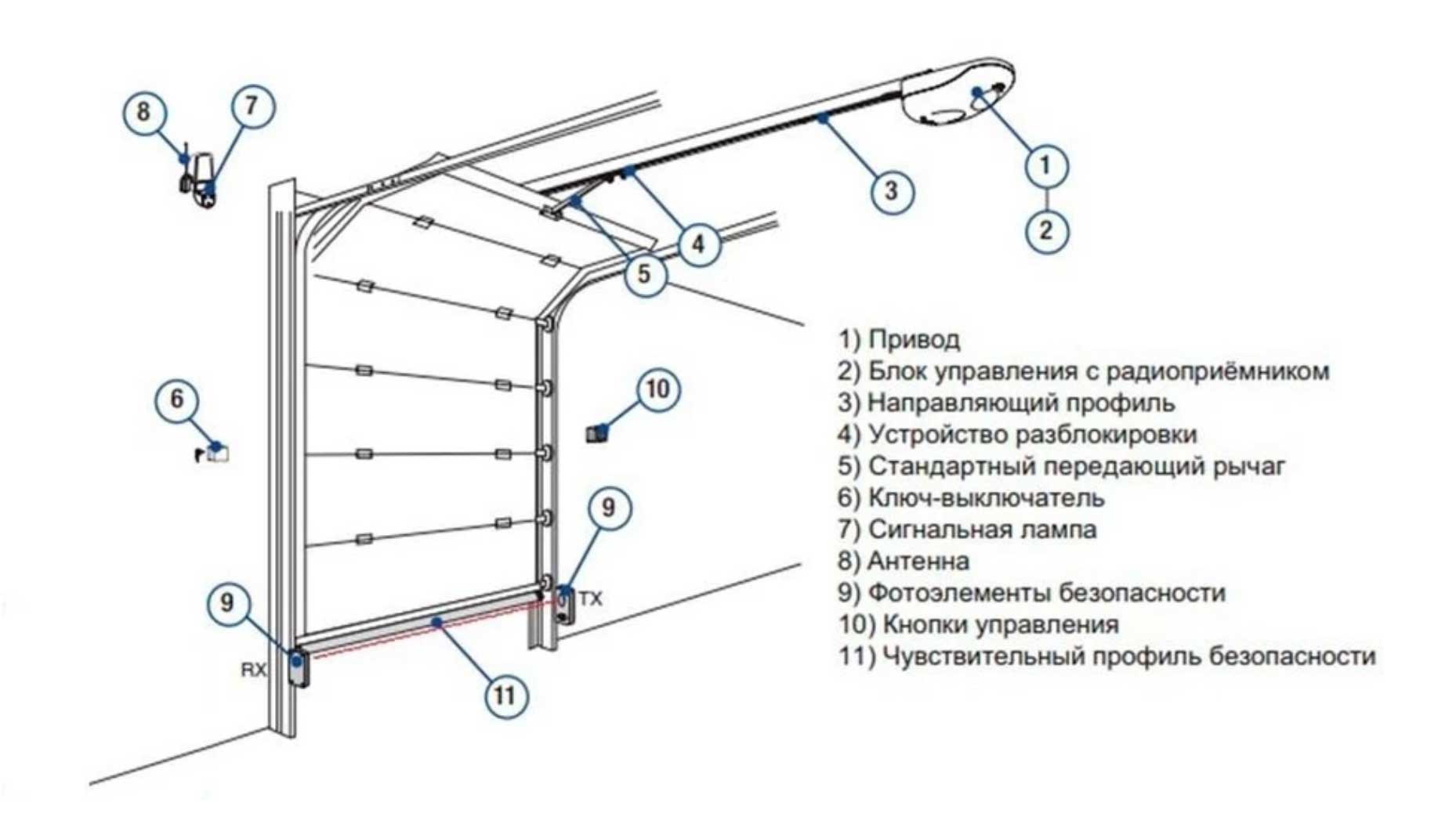 8
7
1
3
2
4
5
6
10
9
TX
9
RX
11

1) Привод
2) Блок управления с радиоприёмником
3) Направляющий профиль
4) Устройство разблокировки
5) Стандартный передающий рычаг
6) Ключ-выключатель
7) Сигнальная лампа
8) Антенна
9) Фотоэлементы безопасности
10) Кнопки управления
11) Чувствительный профиль безопасности