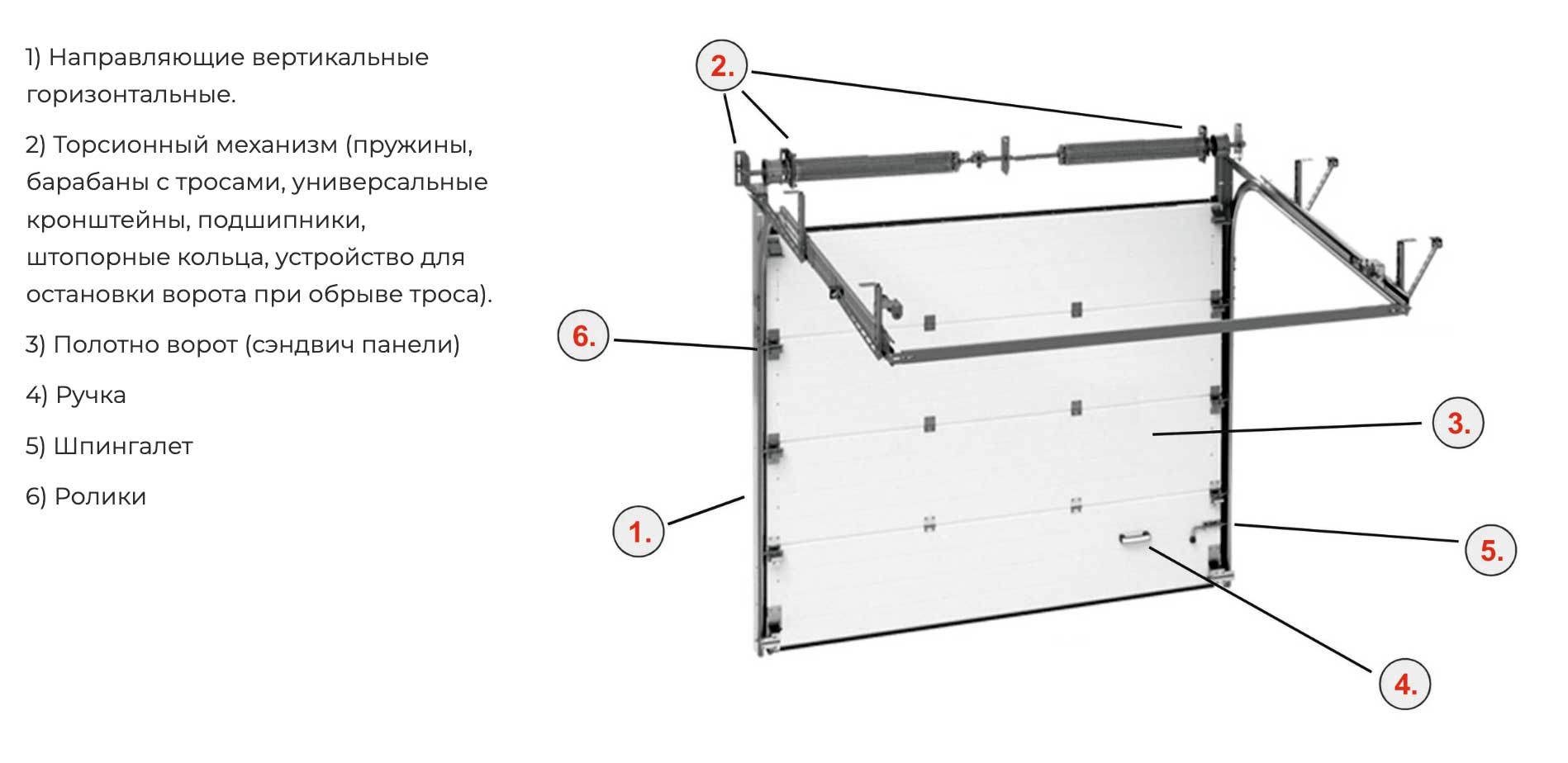 1) Направляющие вертикальные горизонтальные.

2) Торсионный механизм (пружины, барабаны с тросами, универсальные кронштейны, подшипники, штопорные кольца, устройство для остановки ворота при обрыве троса).

3) Полотно ворот (сэндвич панели)

4) Ручка

5) Шпингалет

6) Ролики

2.

6.

3.

1.

5.

4.